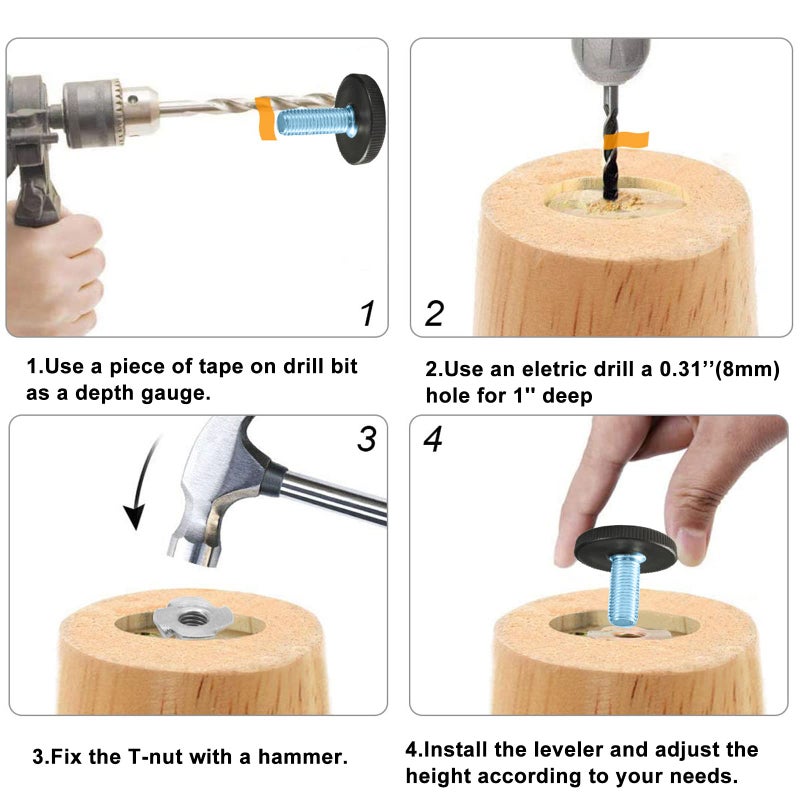 1

2

1.Use a piece of tape on drill bit as a depth gauge.

2.Use an eletric drill a 0.31''(8mm) hole for 1'' deep

3

4

3.Fix the T-nut with a hammer.

4.Install the leveler and adjust the height according to your needs.